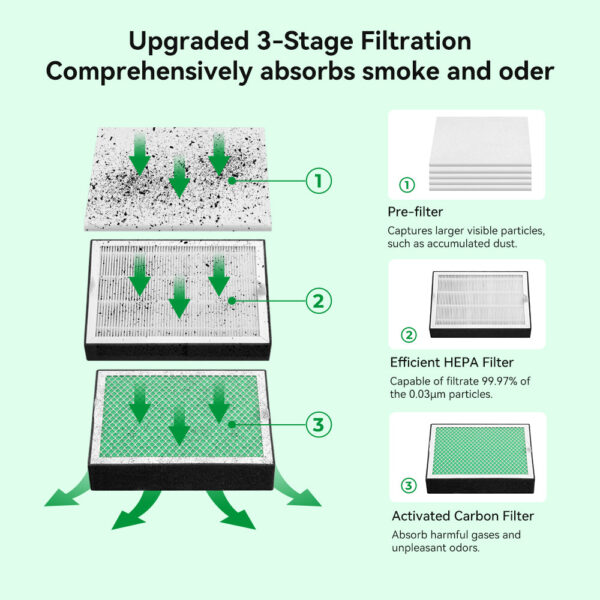 Upgraded 3-Stage Filtration
Comprehensively absorbs smoke and oder

①

②

③

①

Pre-filter

Captures larger visible particles, such as accumulated dust.

②

Efficient HEPA Filter

Capable of filtrate 99.97% of the 0.03μm particles.

③

Activated Carbon Filter

Absorb harmful gases and unpleasant odors.